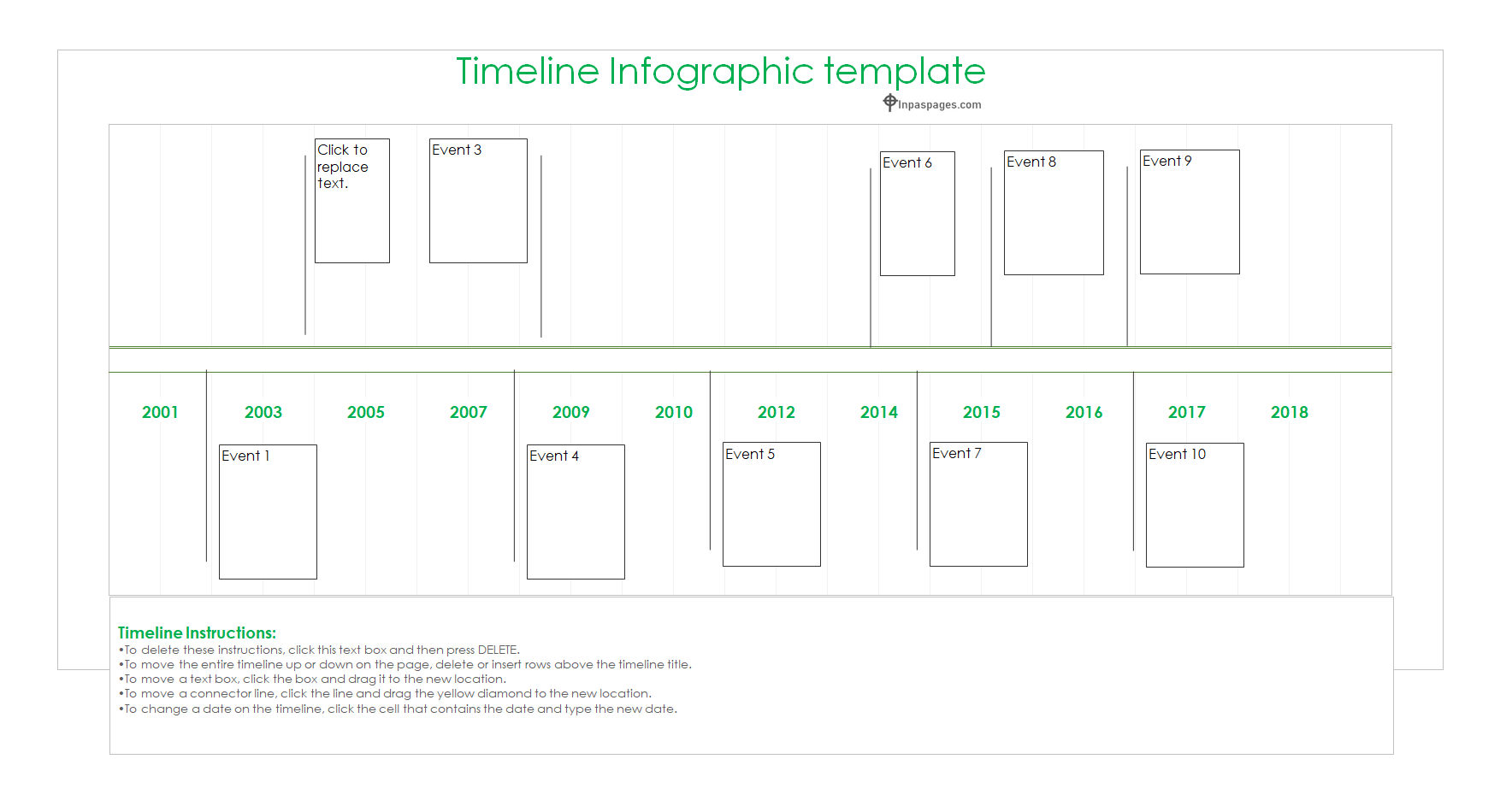 Timeline Infographic template

Inpaspages.com

Click to replace text.

Event 3

Event 6

Event 8

Event 9

2001 2003 2005 2007 2009 2010 2012 2014 2015 2016 2017 2018

Event 1

Event 4

Event 5

Event 7

Event 10

Timeline Instructions:
•To delete these instructions, click this text box and then press DELETE.
•To move the entire timeline up or down on the page, delete or insert rows above the timeline title.
•To move a text box, click the box and drag it to the new location.
•To move a connector line, click the line and drag the yellow diamond to the new location.
•To change a date on the timeline, click the cell that contains the date and type the new date.